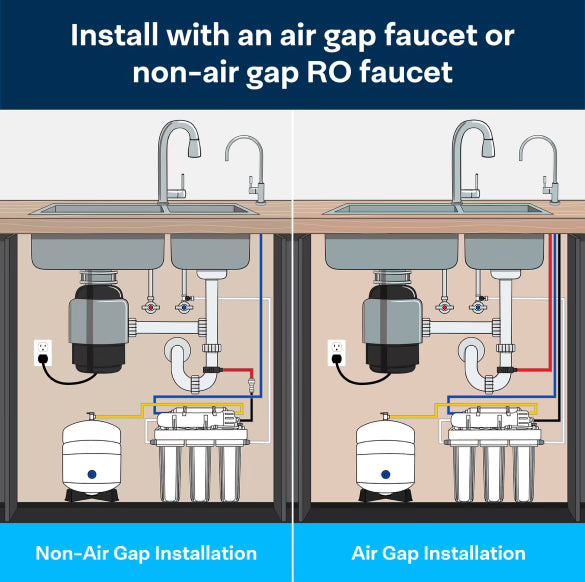 Install with an air gap faucet or non-air gap RO faucet

Non-Air Gap Installation

Air Gap Installation